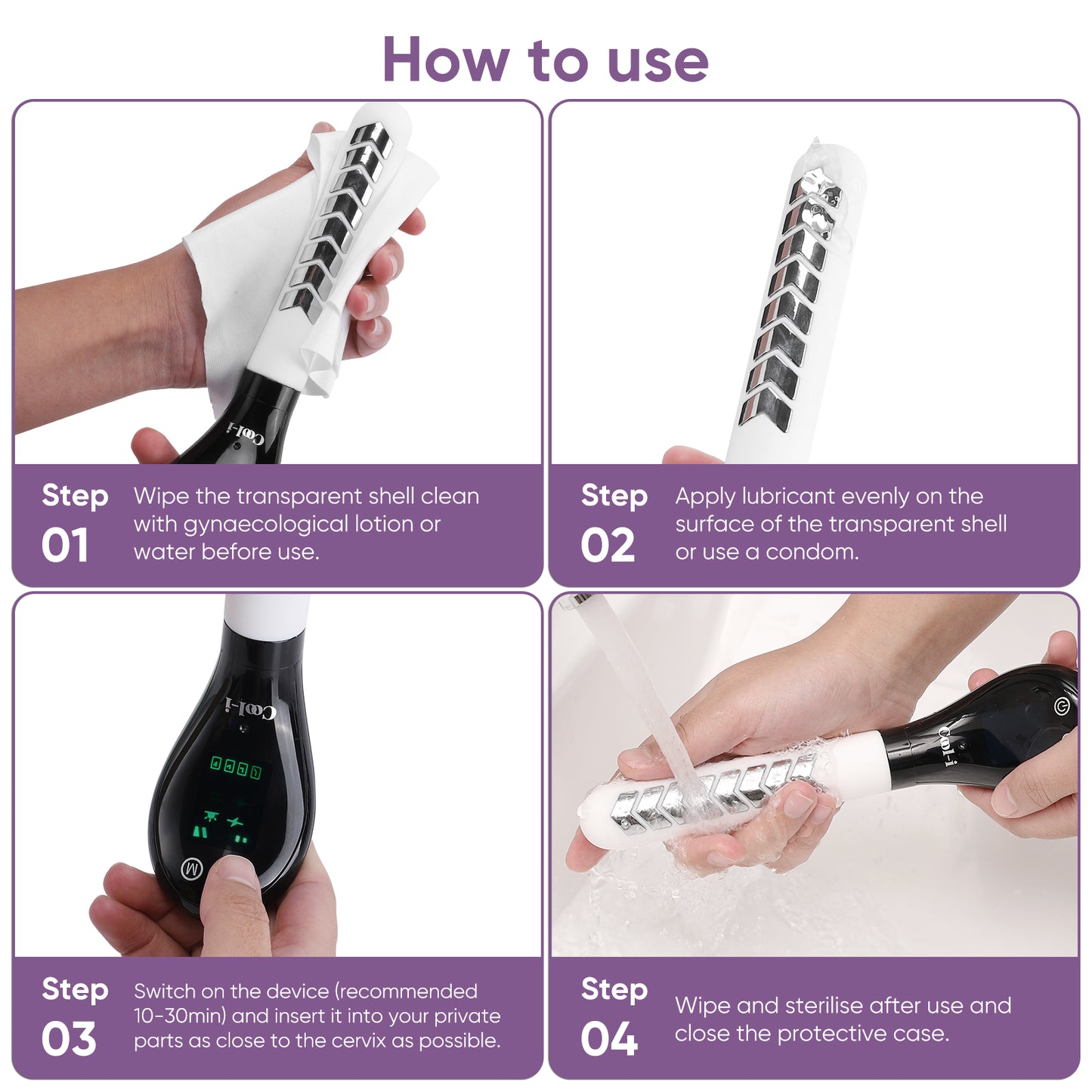 How to use

Cool-i

Step 01 Wipe the transparent shell clean with gynaecological lotion or water before use.

Step 02 Apply lubricant evenly on the surface of the transparent shell or use a condom.

Cool-i

M

Step 03 Switch on the device (recommended 10-30min) and insert it into your private parts as close to the cervix as possible.

Cool-i

Step 04 Wipe and sterilise after use and close the protective case.