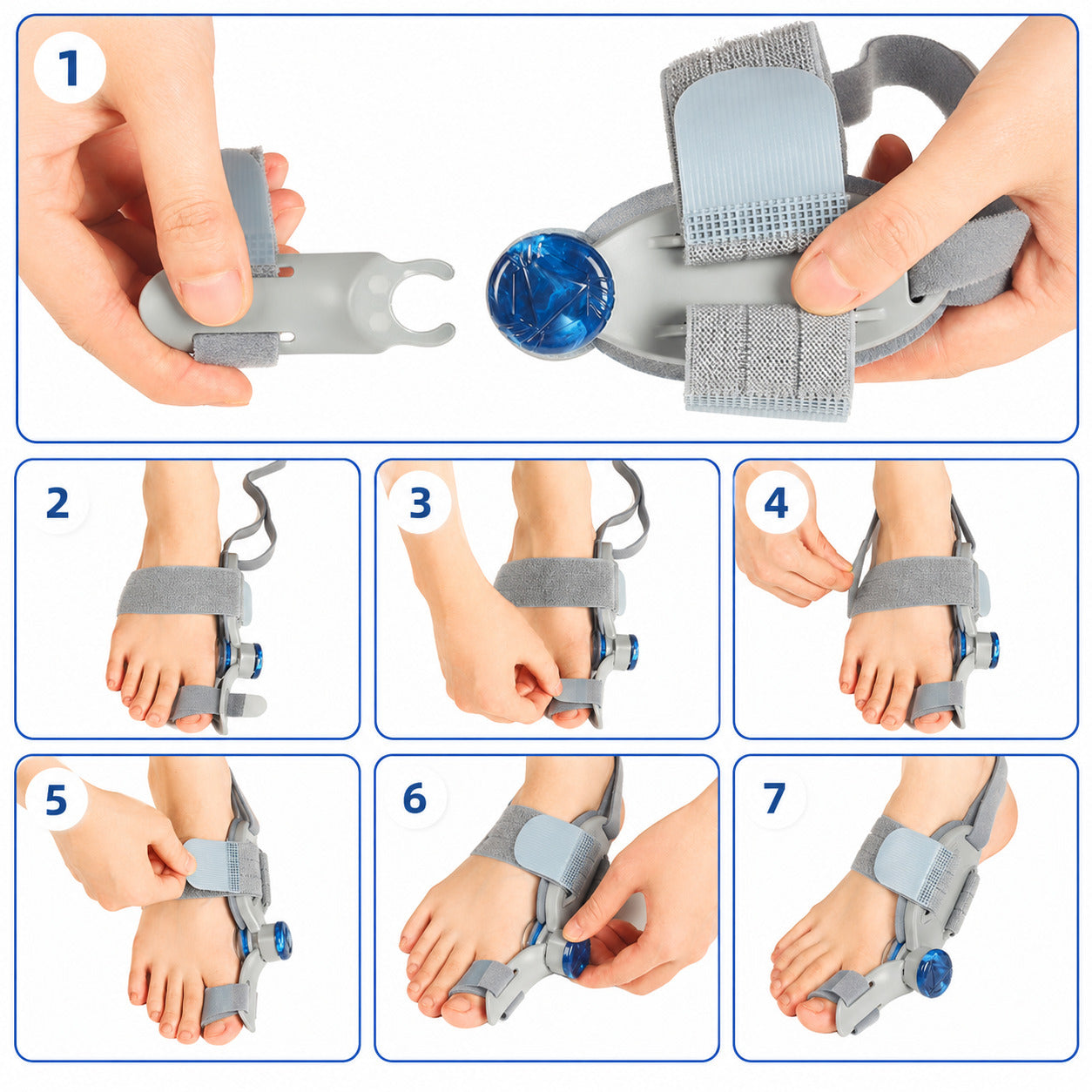 1

2

3

4

5

6

7