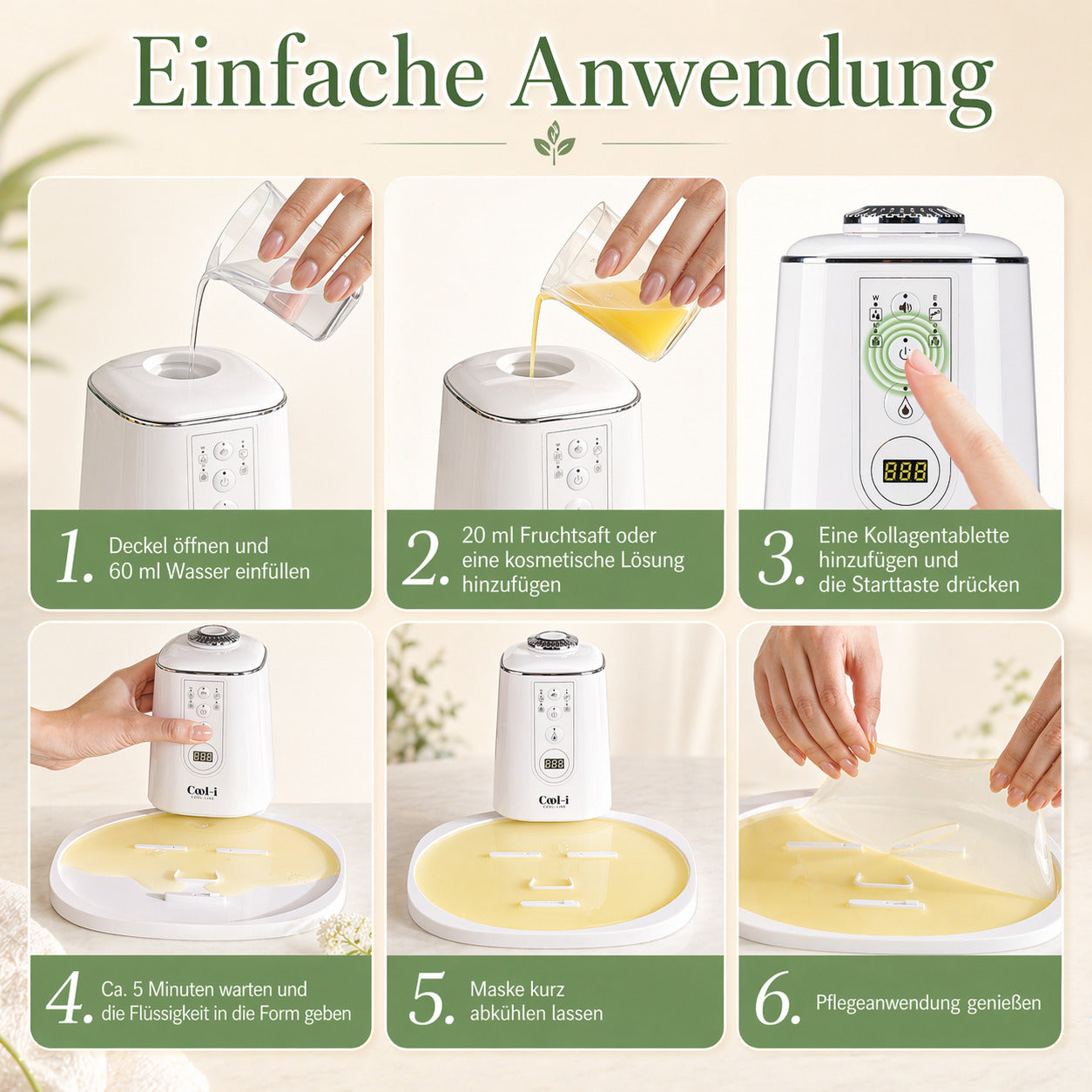 Einfache Anwendung

888

1. Deckel öffnen und 60 ml Wasser einfüllen

2. 20 ml Fruchtsaft oder eine kosmetische Lösung hinzufügen

3. Eine Kollagentablette hinzufügen und die Starttaste drücken

888
Cool-i

888
Cool-i

4. Ca. 5 Minuten warten und die Flüssigkeit in die Form geben

5. Maske kurz abkühlen lassen

6. Pflegeanwendung genießen